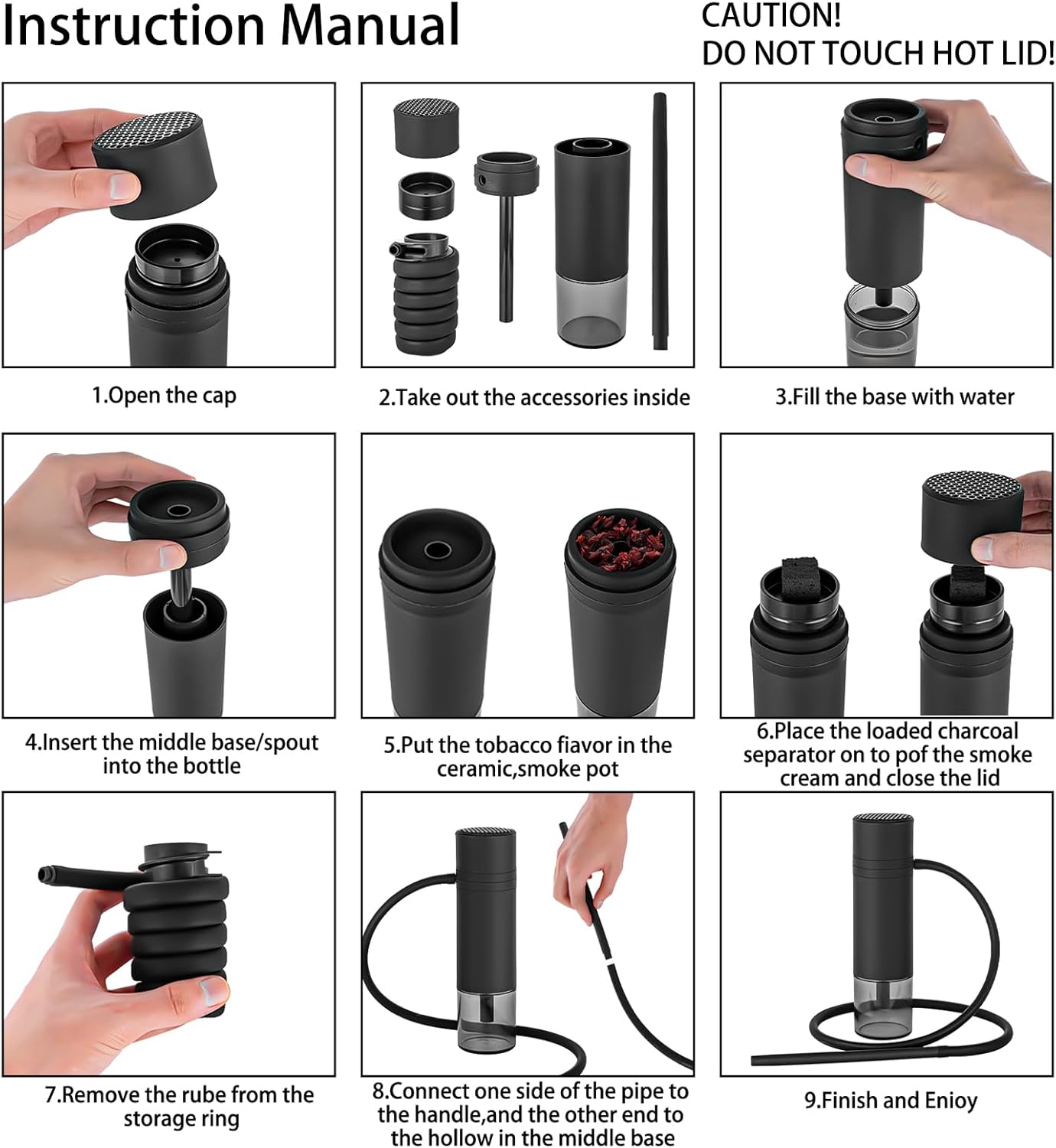 Instruction Manual

CAUTION!
DO NOT TOUCH HOT LID!

1.Open the cap

2.Take out the accessories inside

3.Fill the base with water

4.Insert the middle base/spout into the bottle

5.Put the tobacco fiavor in the ceramic,smoke pot

6.Place the loaded charcoal separator on to pof the smoke cream and close the lid

7.Remove the rube from the storage ring

8.Connect one side of the pipe to the handle,and the other end to the hollow in the middle base

9.Finish and Enioy